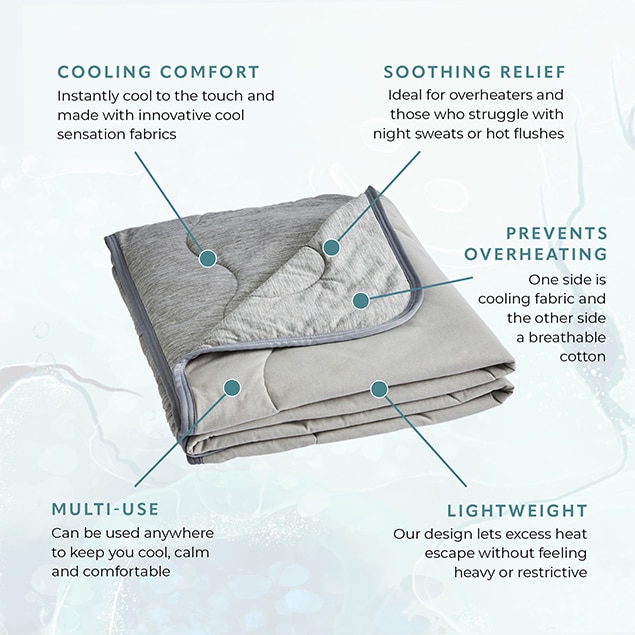 COOLING COMFORT
Instantly cool to the touch and made with innovative cool sensation fabrics

SOOTHING RELIEF
Ideal for overheaters and those who struggle with night sweats or hot flushes

PREVENTS OVERHEATING
One side is cooling fabric and the other side a breathable cotton

MULTI-USE
Can be used anywhere to keep you cool, calm and comfortable

LIGHTWEIGHT
Our design lets excess heat escape without feeling heavy or restrictive