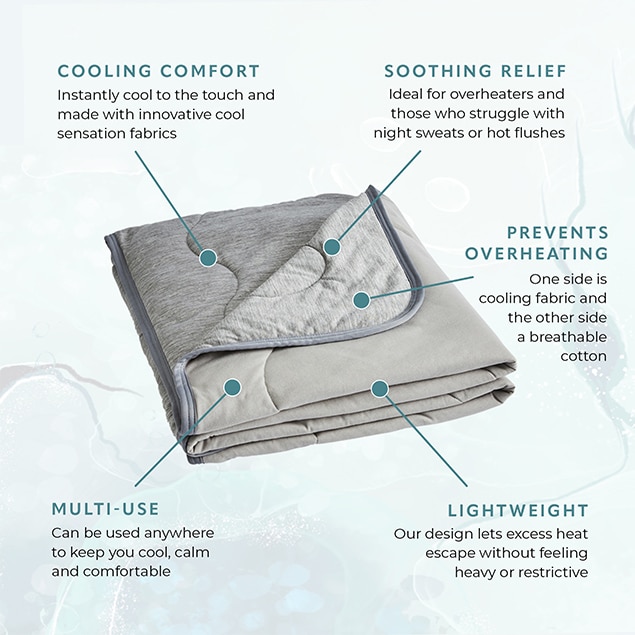 COOLING COMFORT
Instantly cool to the touch and made with innovative cool sensation fabrics

SOOTHING RELIEF
Ideal for overheaters and those who struggle with night sweats or hot flushes

PREVENTS OVERHEATING
One side is cooling fabric and the other side a breathable cotton

MULTI-USE
Can be used anywhere to keep you cool, calm and comfortable

LIGHTWEIGHT
Our design lets excess heat escape without feeling heavy or restrictive